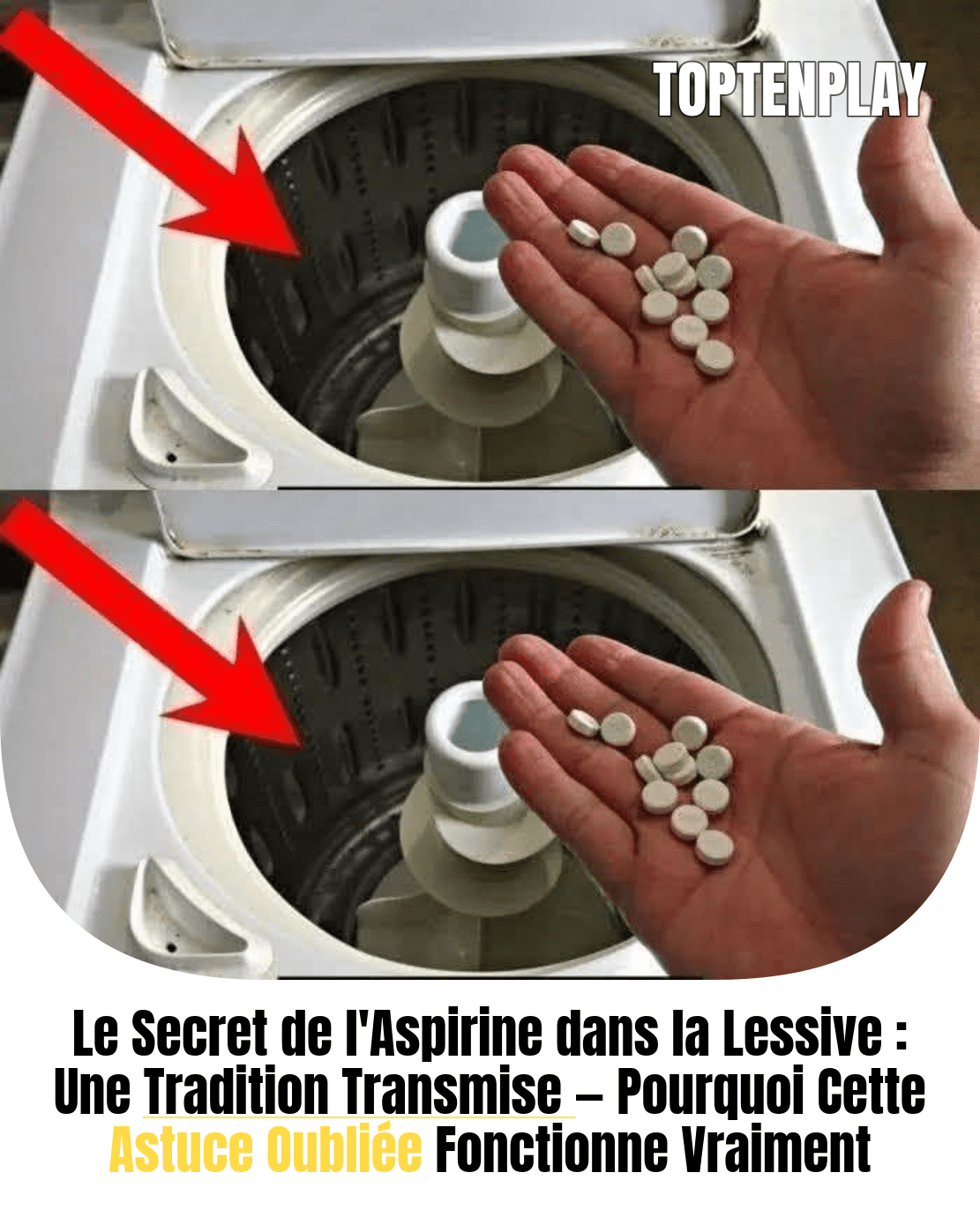 TOPTENPLAY

Le Secret de l'Aspirine dans la Lessive : Une Tradition Transmise – Pourquoi Cette Astuce Oubliée Fonctionne Vraiment