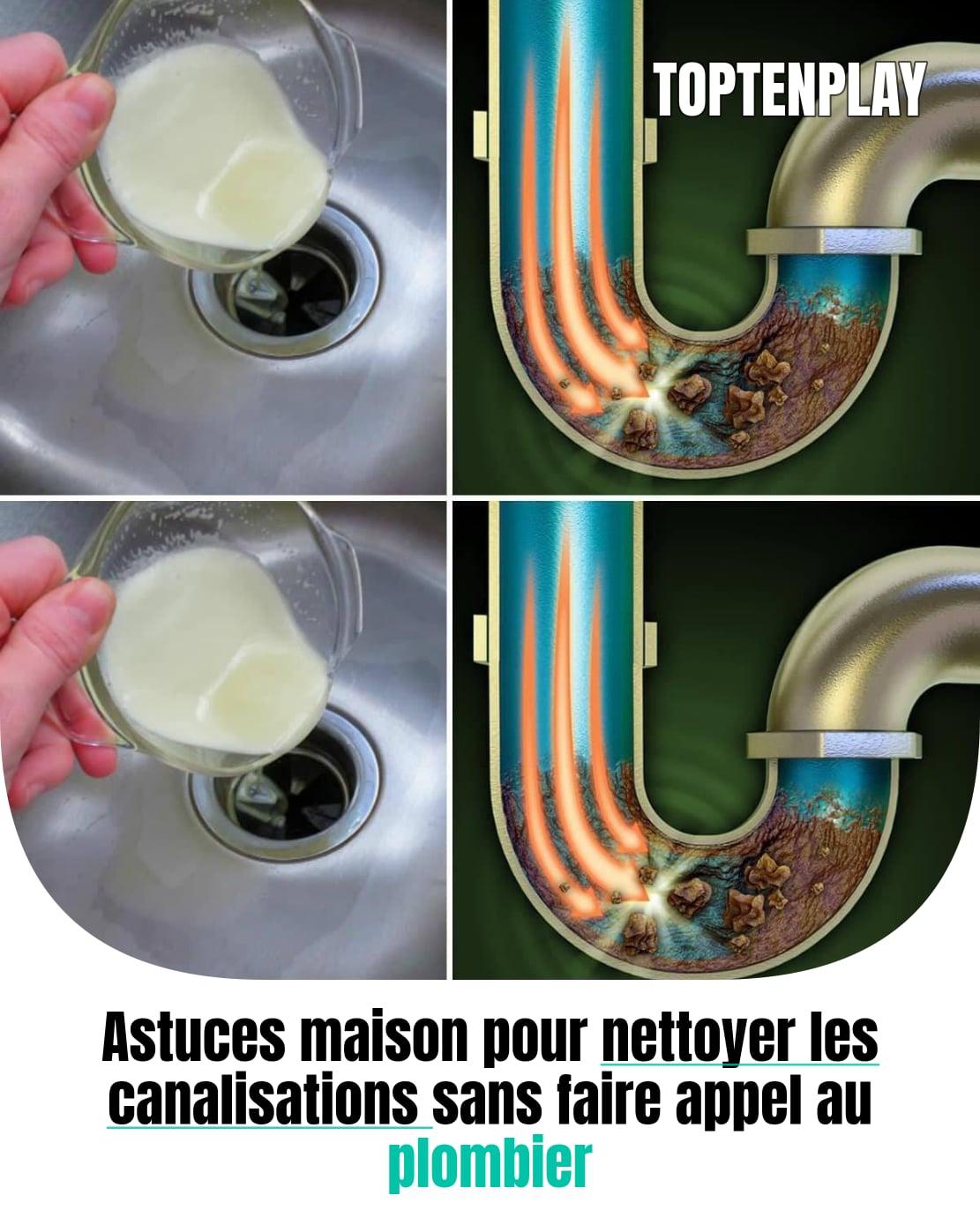 TOPTENPLAY

Astuces maison pour nettoyer les canalisations sans faire appel au plombier