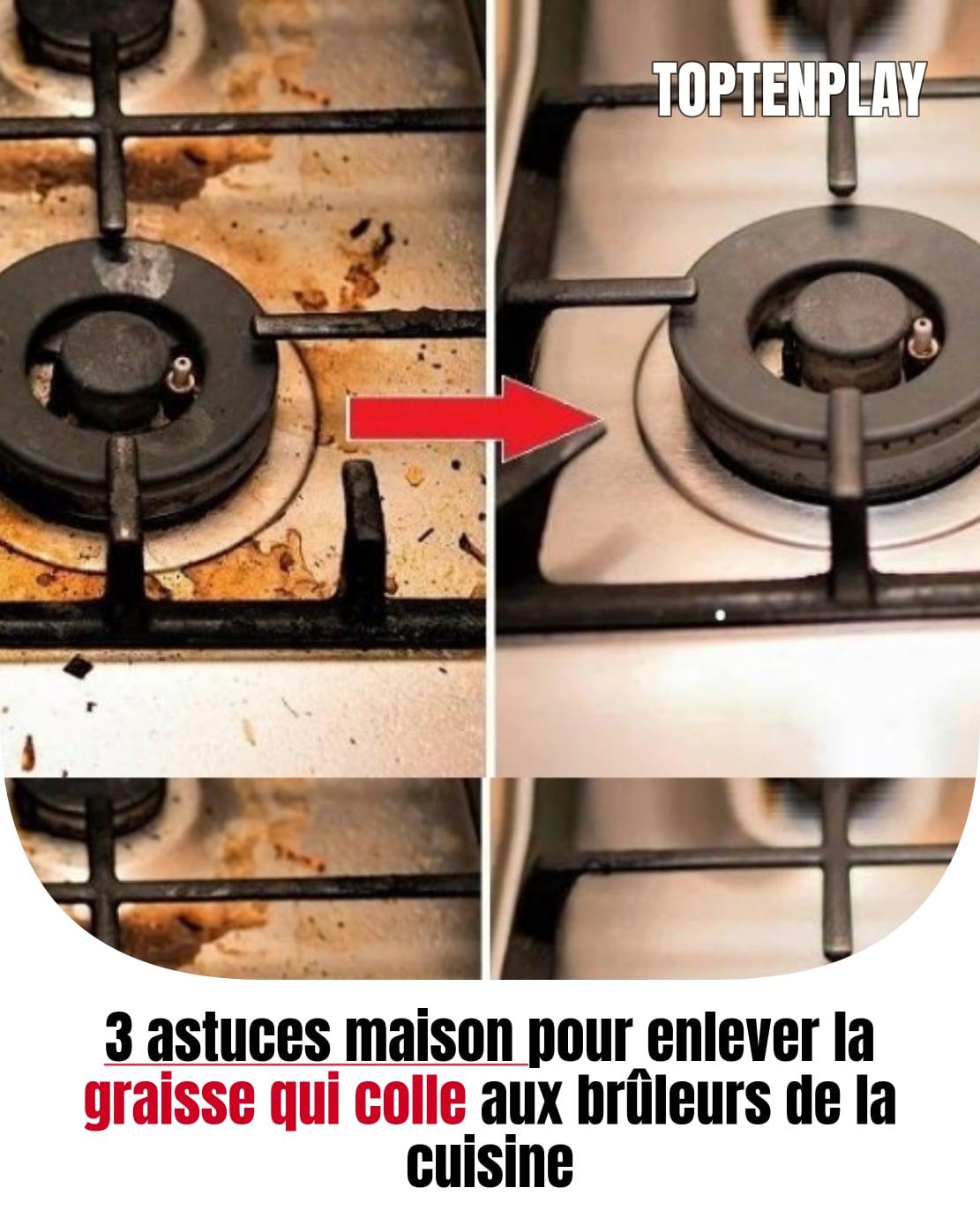 TOPTENPLAY

3 astuces maison pour enlever la graisse qui colle aux brûleurs de la cuisine