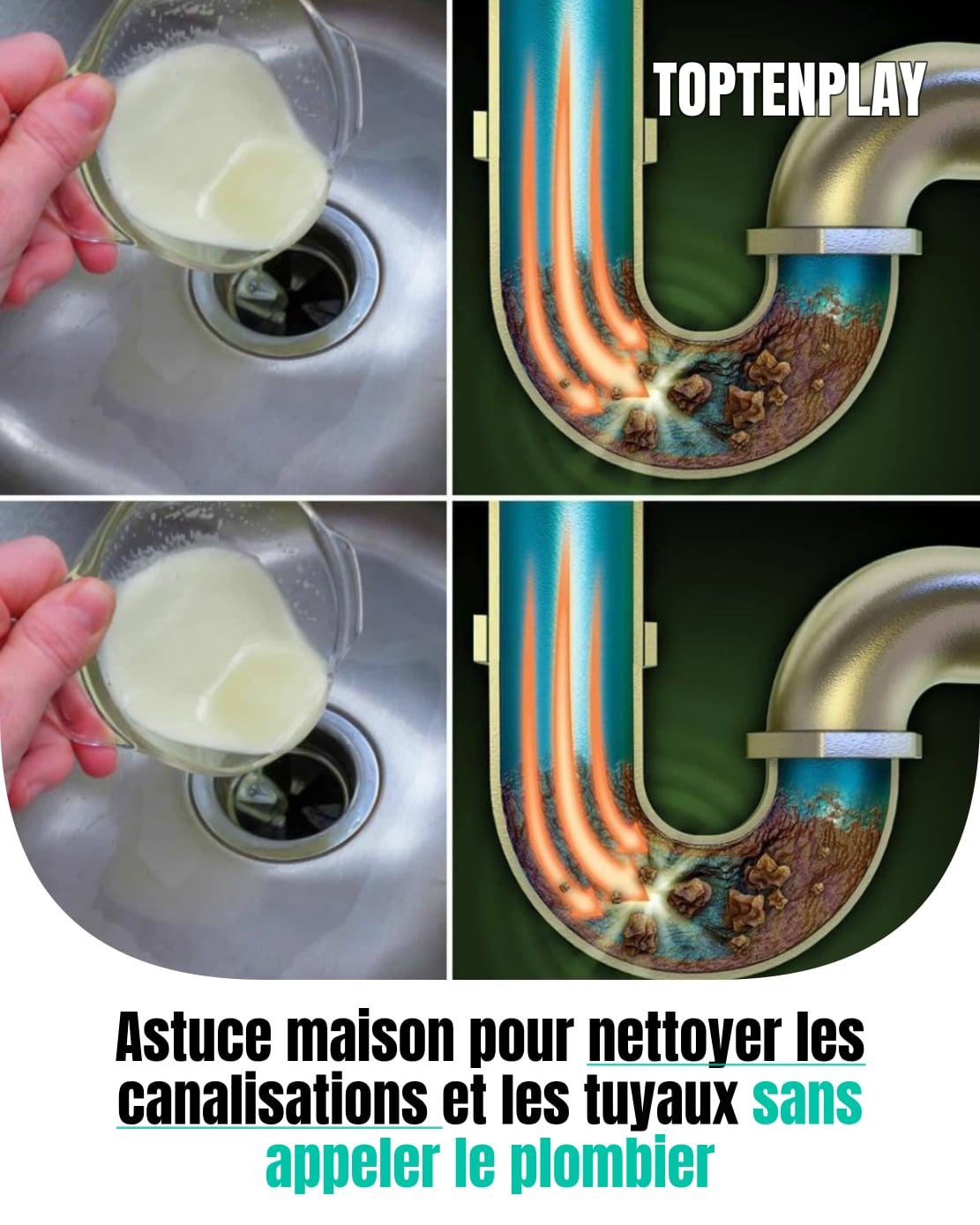 TOPTENPLAY

Astuce maison pour nettoyer les canalisations et les tuyaux sans appeler le plombier